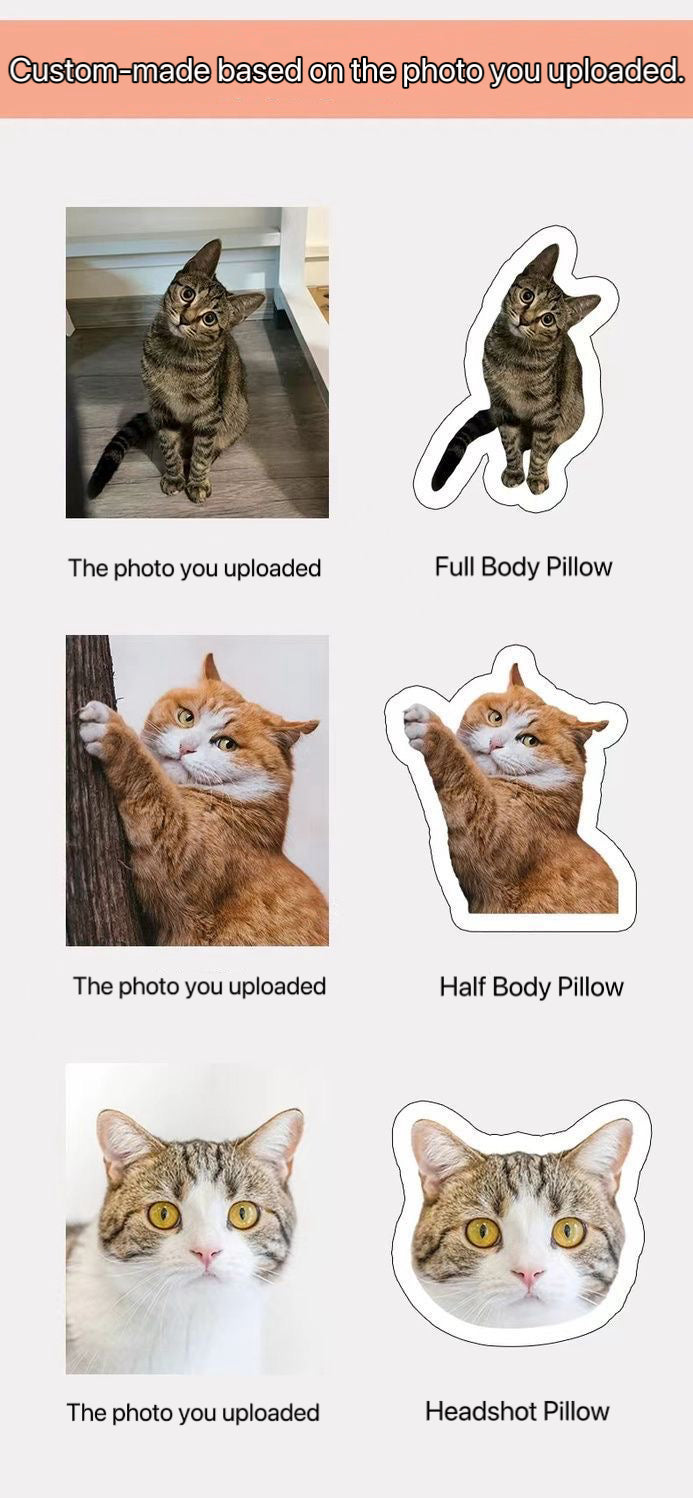 Custom-made based on the photo you uploaded.

The photo you uploaded

Full Body Pillow

The photo you uploaded

Half Body Pillow

The photo you uploaded

Headshot Pillow