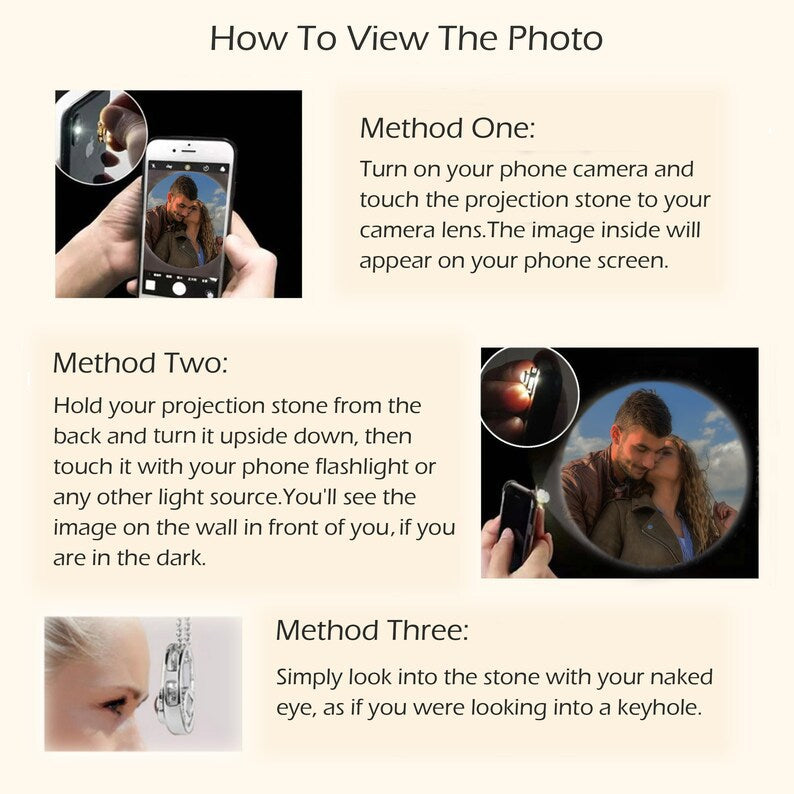 How To View The Photo

Method One:

Turn on your phone camera and touch the projection stone to your camera lens.The image inside will appear on your phone screen.

Method Two:

Hold your projection stone from the back and turn it upside down, then touch it with your phone flashlight or any other light source.You'll see the image on the wall in front of you, if you are in the dark.

Method Three:

Simply look into the stone with your naked eye, as if you were looking into a keyhole.